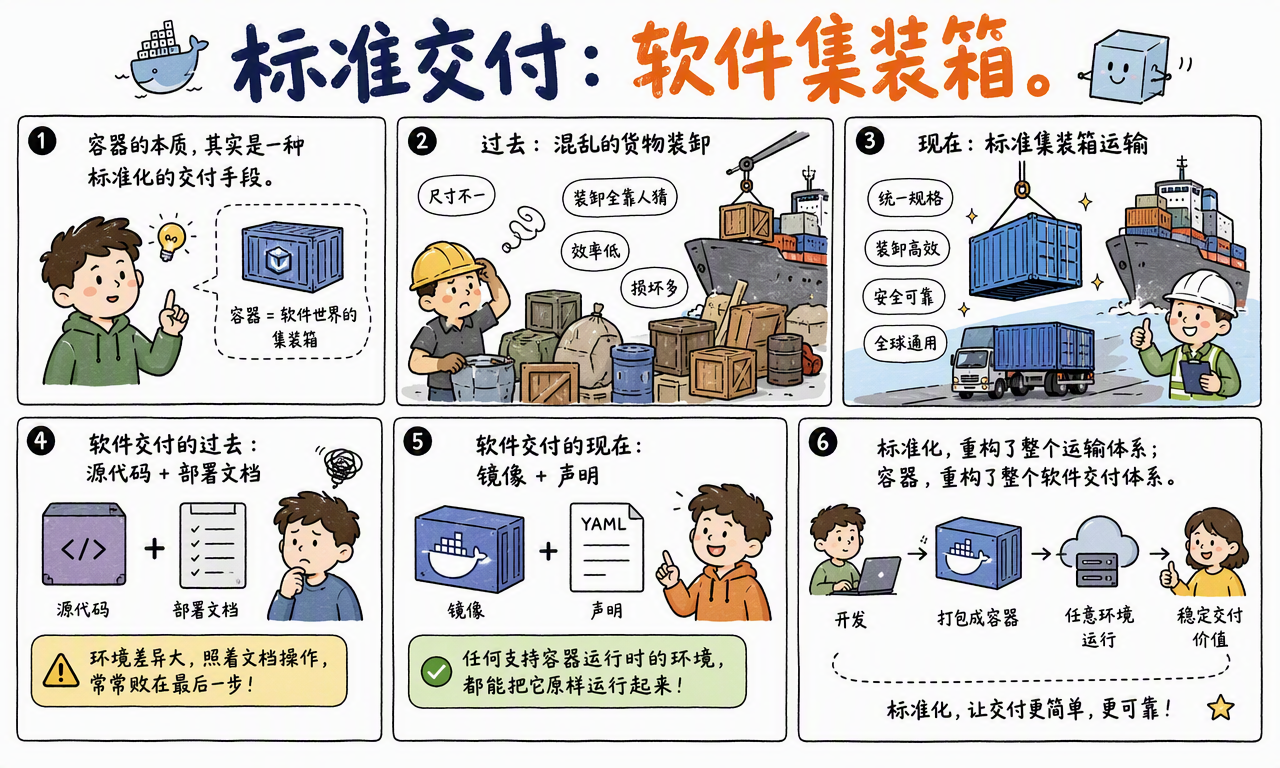 标准交付：软件集装箱。

1 容器的本质，其实是一种标准化的交付手段。

容器 = 软件世界的集装箱

2 过去：混乱的货物装卸

尺寸不一

装卸全靠人猜

效率低

损坏多

3 现在：标准集装箱运输

统一规格

装卸高效

安全可靠

全球通用

4 软件交付的过去：源代码 + 部署文档

</>

源代码

部署文档

环境差异大，照着文档操作，常常败在最后一步！

5 软件交付的现在：镜像 + 声明

YAML

镜像

声明

任何支持容器运行时的环境，都能把它原样运行起来！

6 标准化，重构了整个运输体系；容器，重构了整个软件交付体系。

开发

打包成容器

任意环境运行

稳定交付价值

标准化，让交付更简单，更可靠！