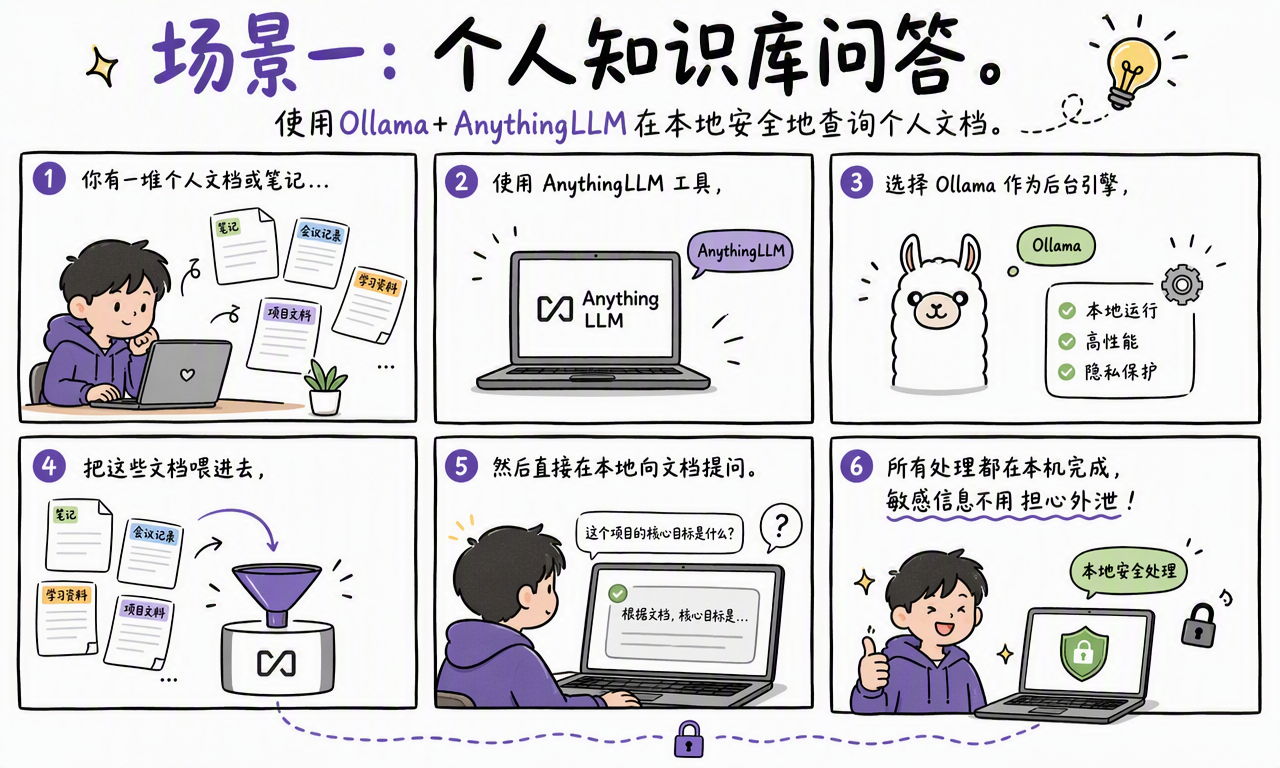 场景一：个人知识库问答。

使用Ollama+AnythingLLM在本地安全地查询个人文档。

1 你有一堆个人文档或笔记...

笔记
会议记录
学习资料
项目文档
...

2 使用 AnythingLLM 工具，

AnythingLLM

Anything LLM

3 选择 Ollama 作为后台引擎，

Ollama

本地运行
高性能
隐私保护

4 把这些文档喂进去，

笔记
会议记录
学习资料
项目文档
...

5 然后直接在本地向文档提问。

这个项目的核心目标是什么？

?

根据文档，核心目标是...

6 所有处理都在本机完成，敏感信息不用担心外泄！

本地安全处理