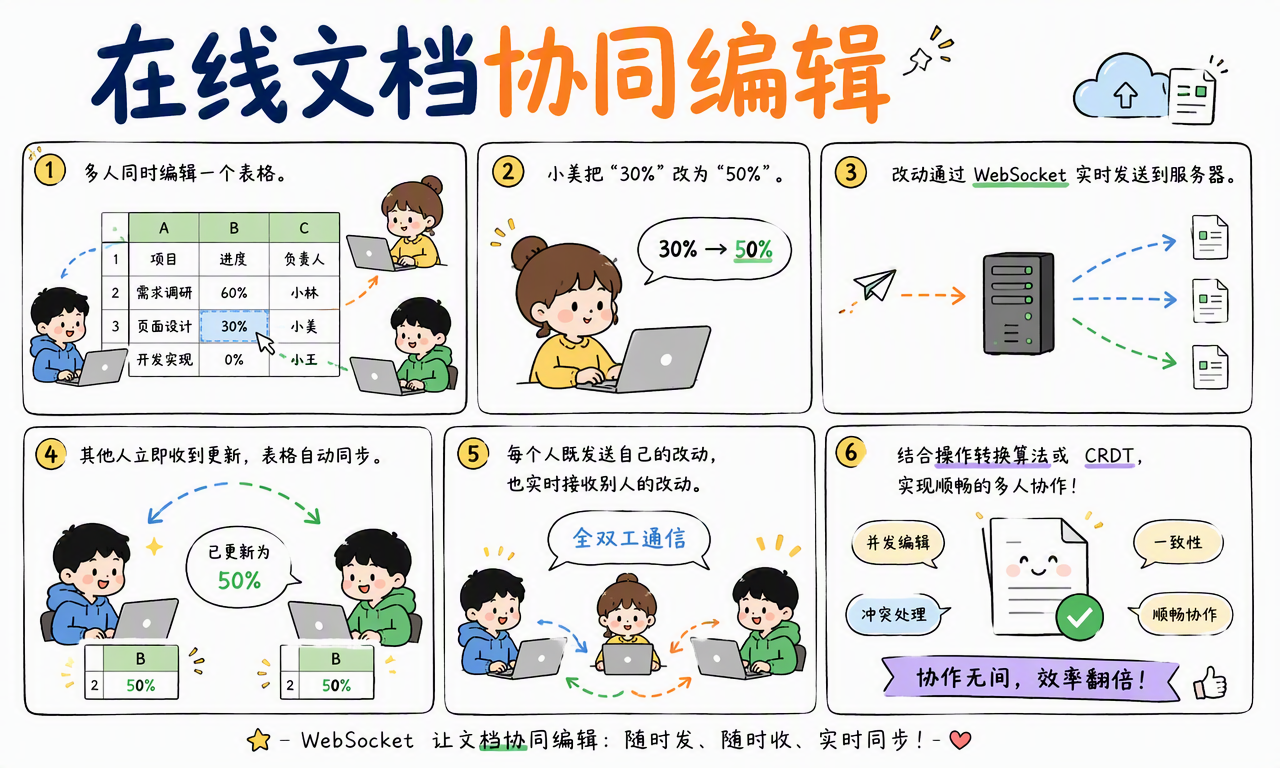 在线文档协同编辑

1 多人同时编辑一个表格。

| | A | B | C |
|---|---|---|---|
| 1 | 项目 | 进度 | 负责人 |
| 2 | 需求调研 | 60% | 小林 |
| 3 | 页面设计 | 30% | 小美 |
| | 开发实现 | 0% | 小王 |

2 小美把“30%”改为“50%”。

30% → 50%

3 改动通过 WebSocket 实时发送到服务器。

4 其他人立即收到更新，表格自动同步。

已更新为 50%

| | B |
|---|---|
| 2 | 50% |

| | B |
|---|---|
| 2 | 50% |

5 每个人既发送自己的改动，也实时接收别人的改动。

全双工通信

6 结合操作转换算法或 CRDT，实现顺畅的多人协作！

并发编辑
一致性
冲突处理
顺畅协作

协作无间，效率翻倍！

– WebSocket 让文档协同编辑：随时发、随时收、实时同步！–